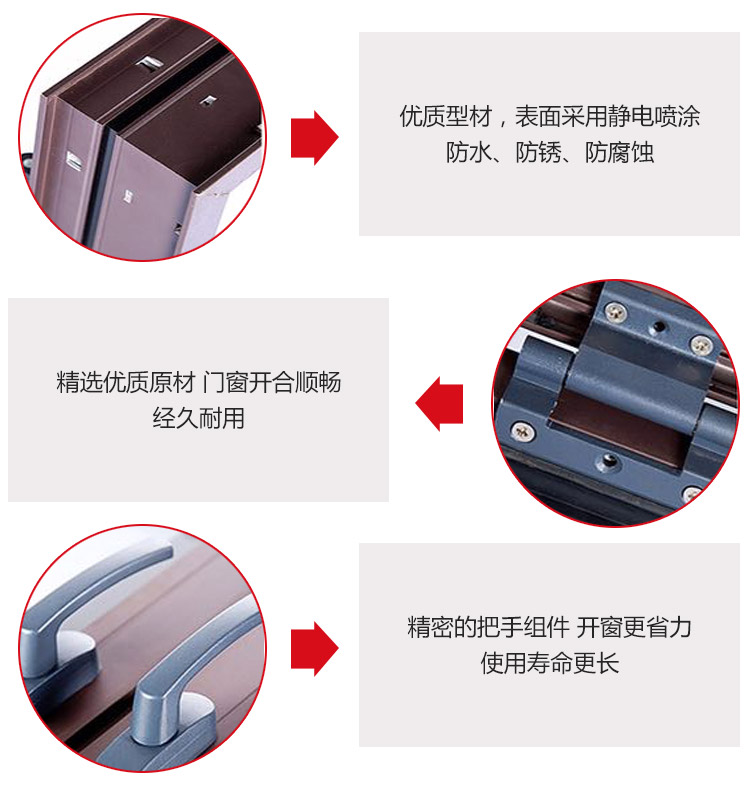 优质型材，表面采用静电喷涂
防水、防锈、防腐蚀

精选优质原材 门窗开合顺畅
经久耐用

精密的把手组件 开窗更省力
使用寿命更长